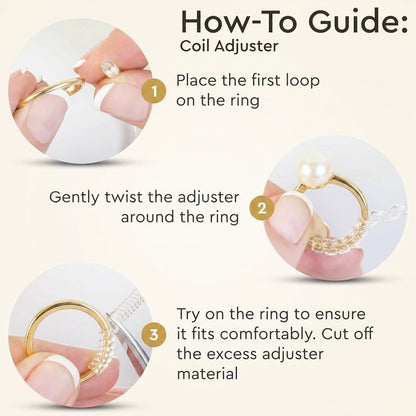 How-To Guide:
Coil Adjuster

1 Place the first loop on the ring

Gently twist the adjuster around the ring 2

3 Try on the ring to ensure it fits comfortably. Cut off the excess adjuster material